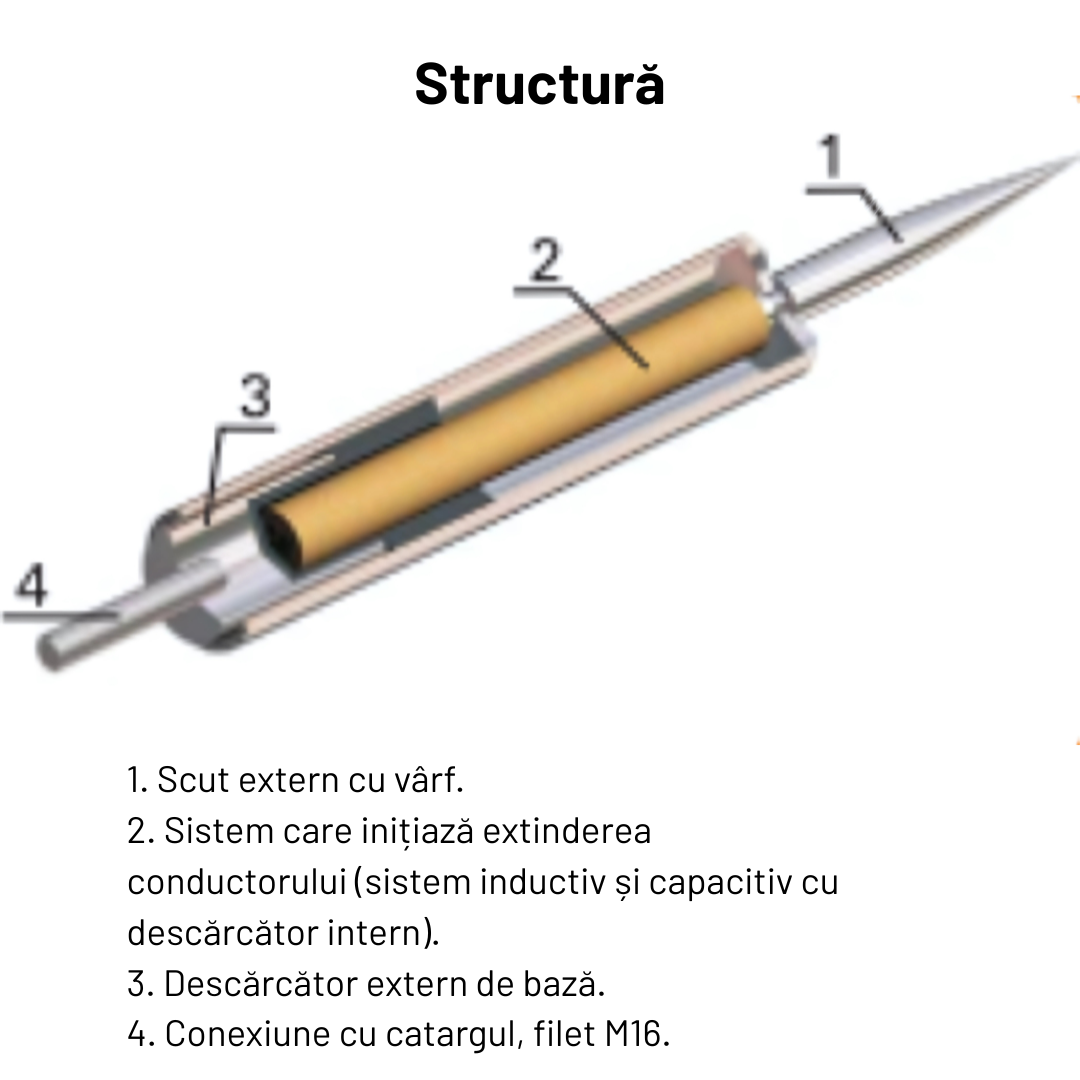 Structură

1

2

3

4

1. Scut extern cu vârf.
2. Sistem care inițiază extinderea conductorului (sistem inductiv și capacitiv cu descărcător intern).
3. Descărcător extern de bază.
4. Conexiune cu catargul, filet M16.