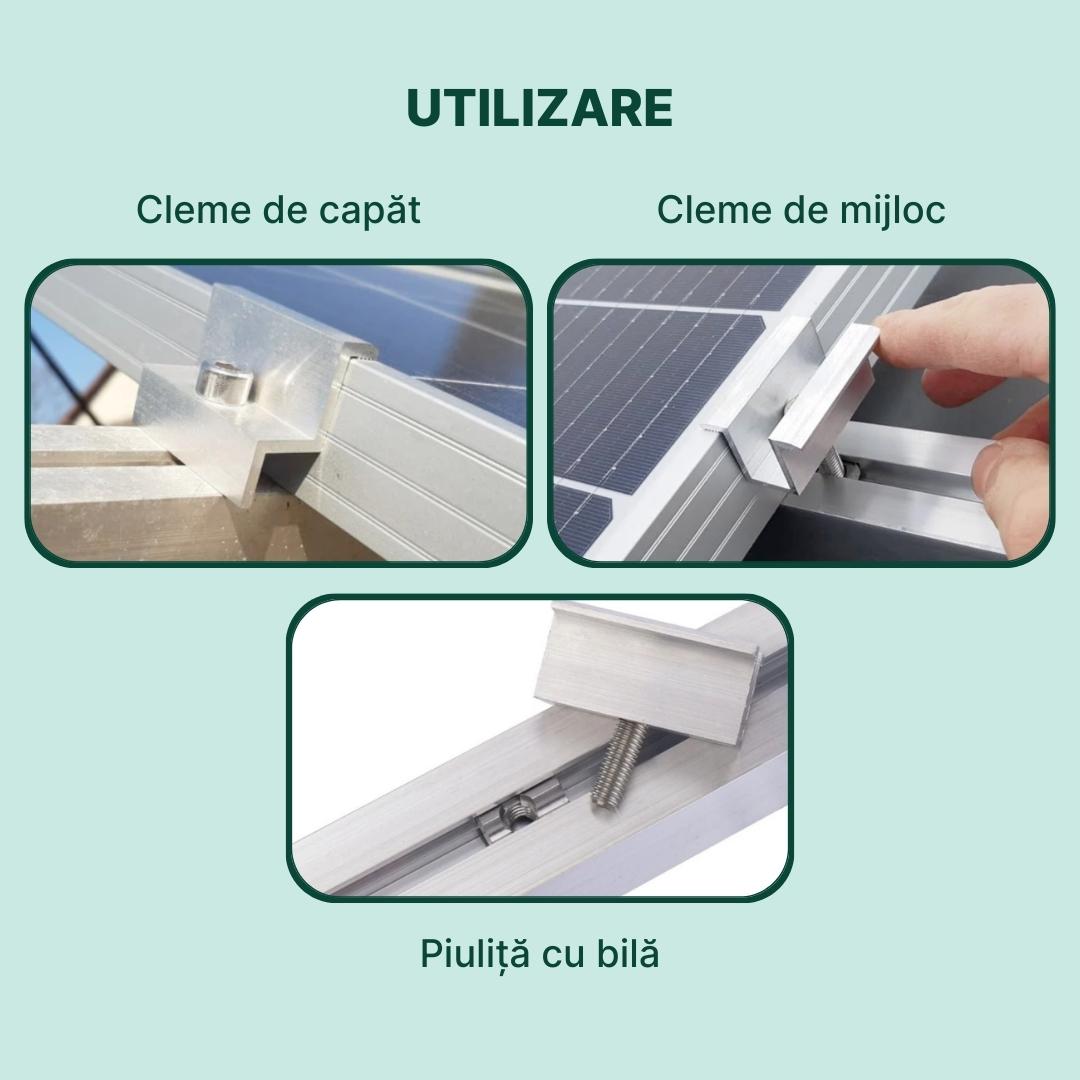 UTILIZARE

Cleme de capăt

Cleme de mijloc

Piuliță cu bilă