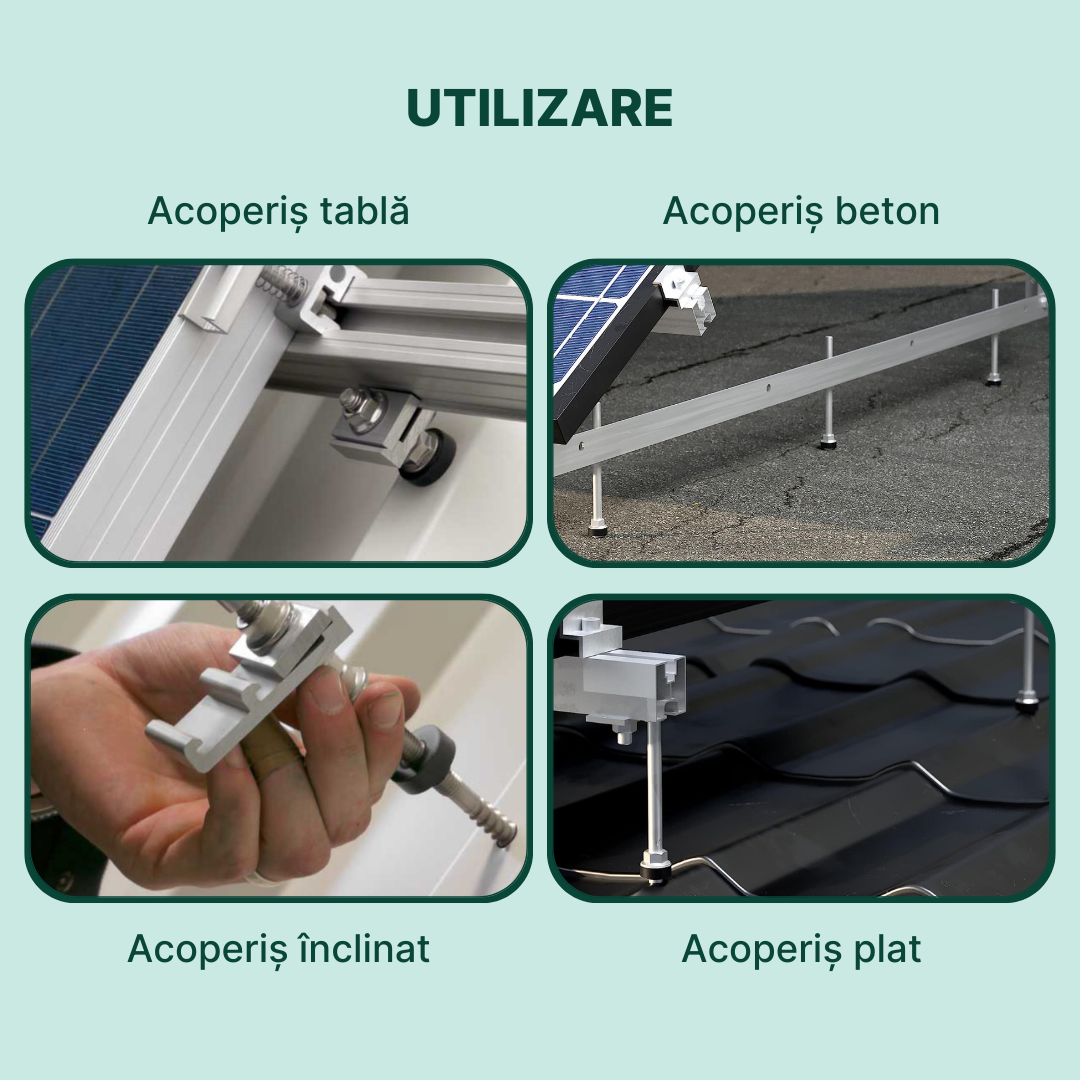 UTILIZARE

Acoperiș tablă

Acoperiș beton

Acoperiș înclinat

Acoperiș plat