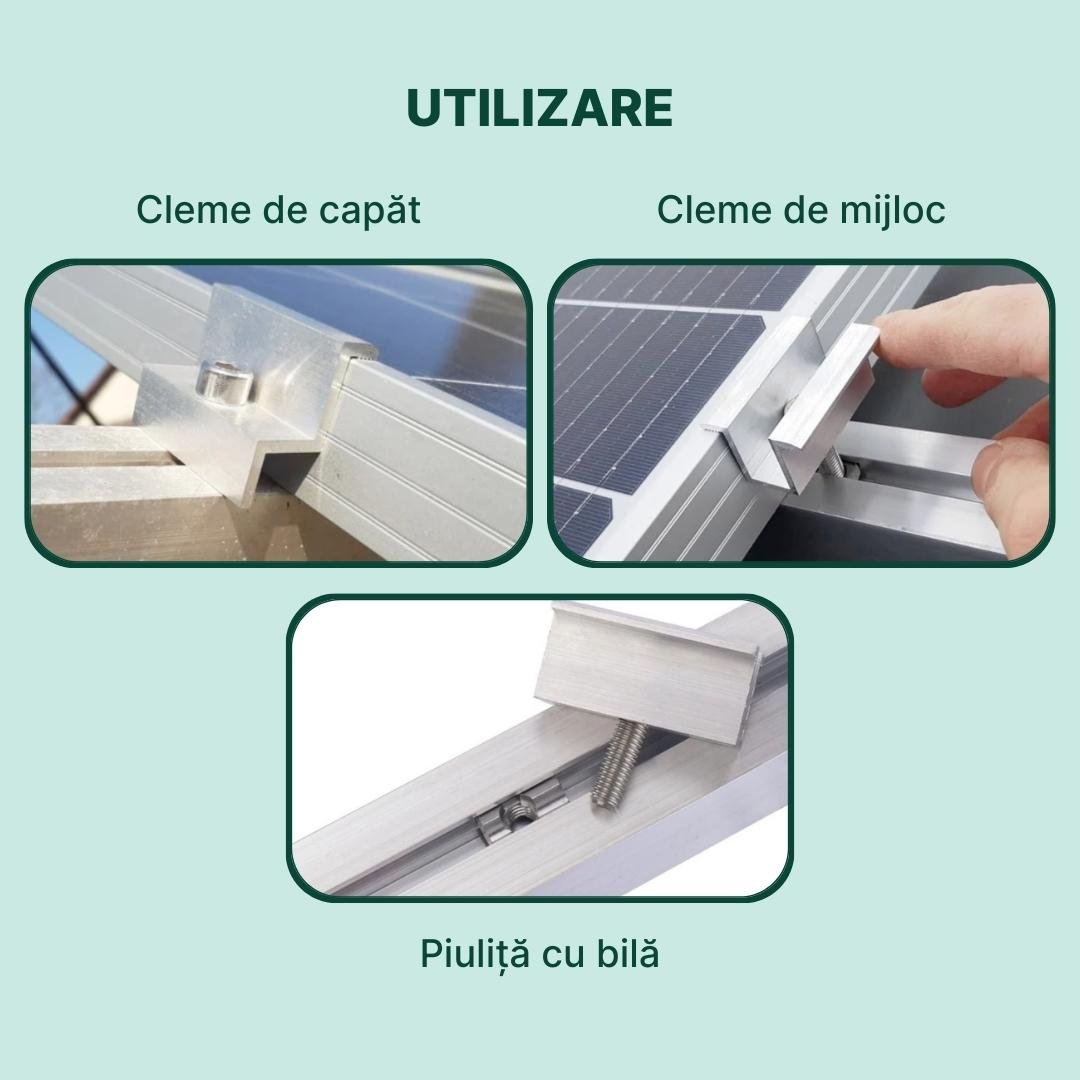 UTILIZARE

Cleme de capăt

Cleme de mijloc

Piuliță cu bilă