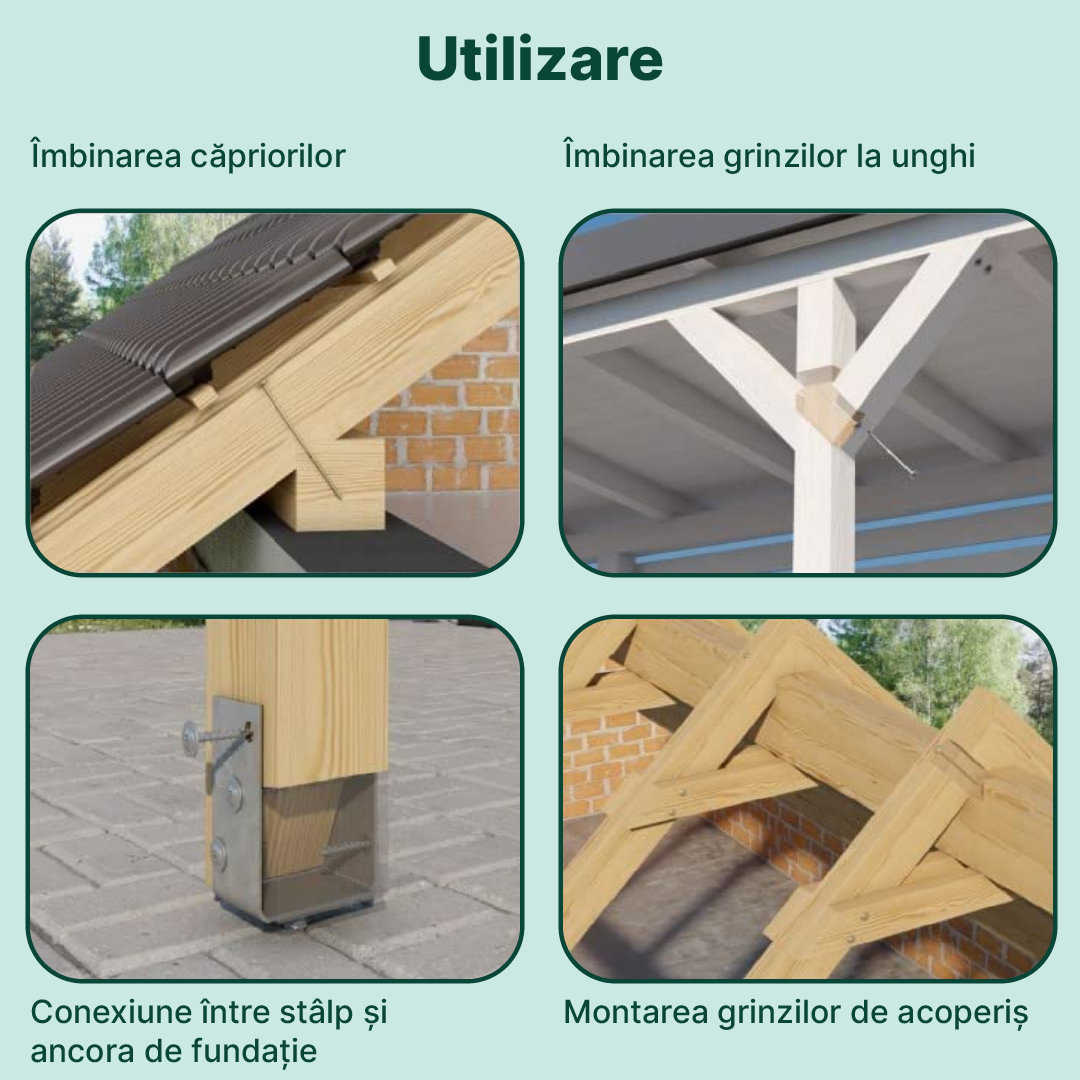 Utilizare

Îmbinarea căpriorilor

Îmbinarea grinzilor la unghi

Conexiune între stâlp și ancora de fundație

Montarea grinzilor de acoperiș