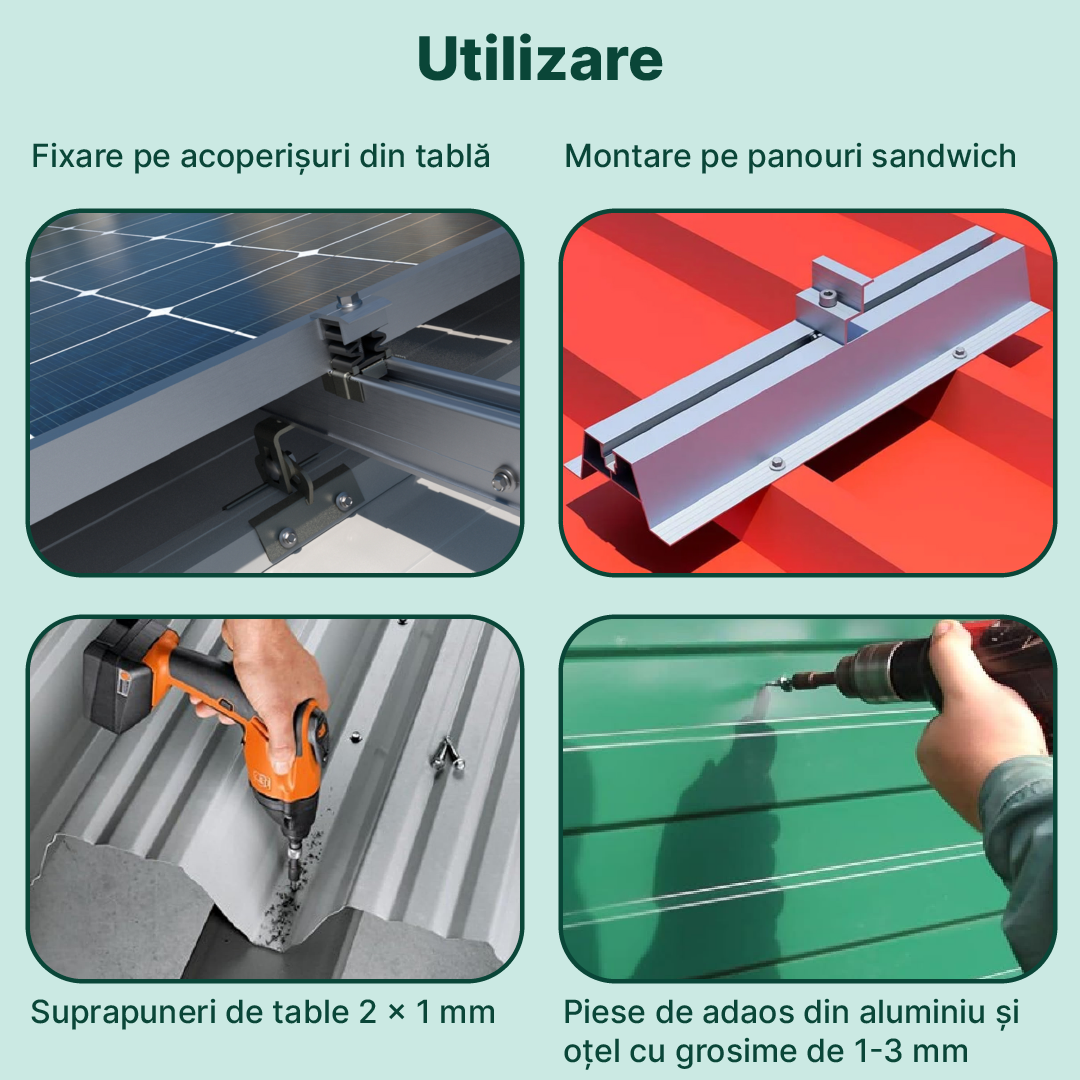 Utilizare

Fixare pe acoperișuri din tablă

Montare pe panouri sandwich

Suprapuneri de table 2 × 1 mm

Piese de adaos din aluminiu și oțel cu grosime de 1-3 mm