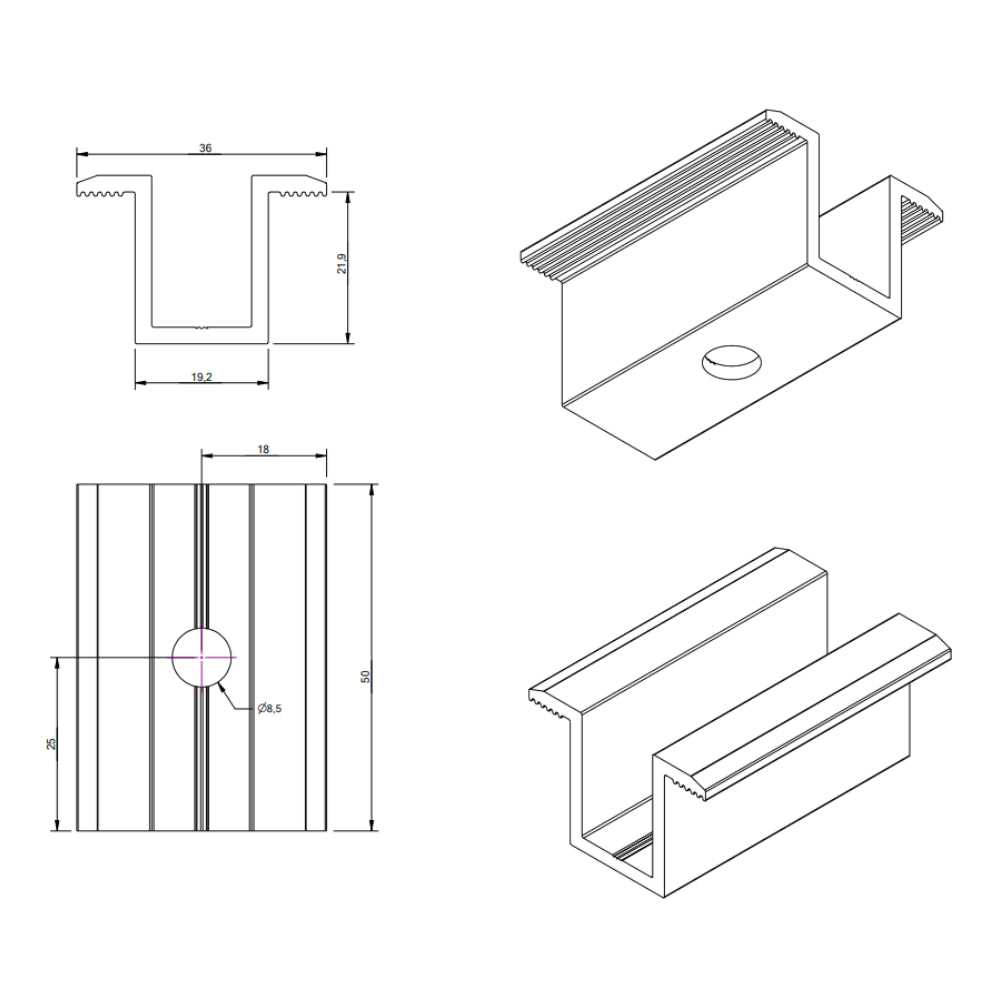 36

21,9

19,2

18

50

25

Ø8,5